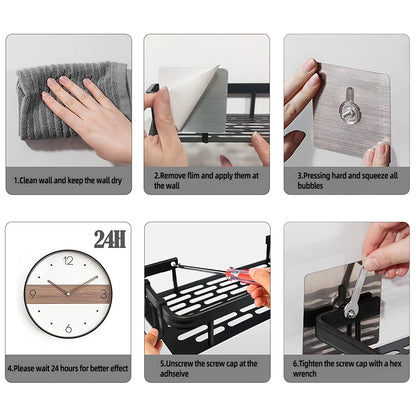 1.Clean wall and keep the wall dry

2.Remove flim and apply them at the wall

3.Pressing hard and squeeze all bubbles

24H

12
3
6
9

4.Please wait 24 hours for better effect

5.Unscrew the screw cap at the adhseive

6.Tighten the screw cap with a hex wrench